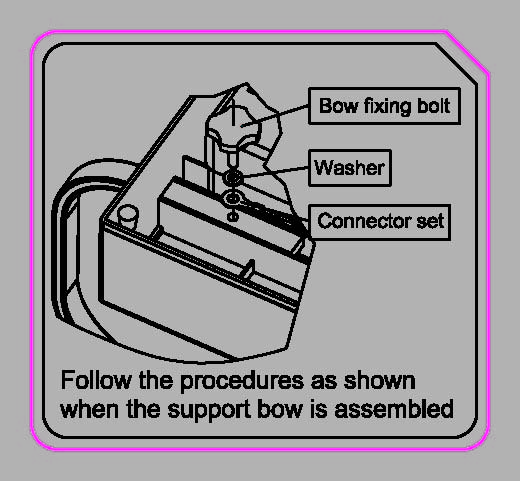 Bow fixing bolt

Washer

Connector set

Follow the procedures as shown when the support bow is assembled